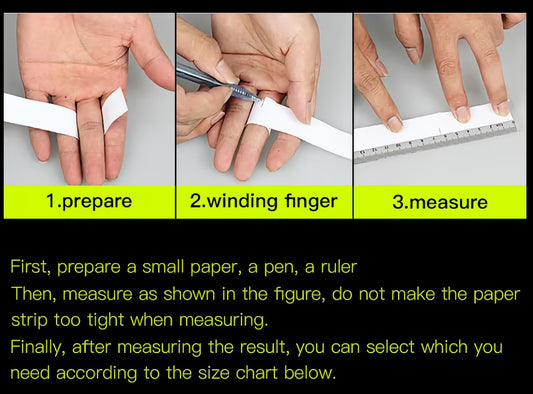 1.prepare

2.winding finger

3.measure

First, prepare a small paper, a pen, a ruler
Then, measure as shown in the figure, do not make the paper strip too tight when measuring.
Finally, after measuring the result, you can select which you need according to the size chart below.